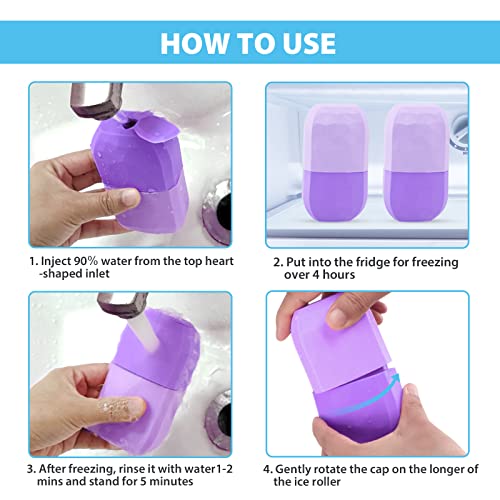 HOW TO USE

1. Inject 90% water from the top heart -shaped inlet

2. Put into the fridge for freezing over 4 hours

3. After freezing, rinse it with water1-2 mins and stand for 5 minutes

4. Gently rotate the cap on the longer of the ice roller